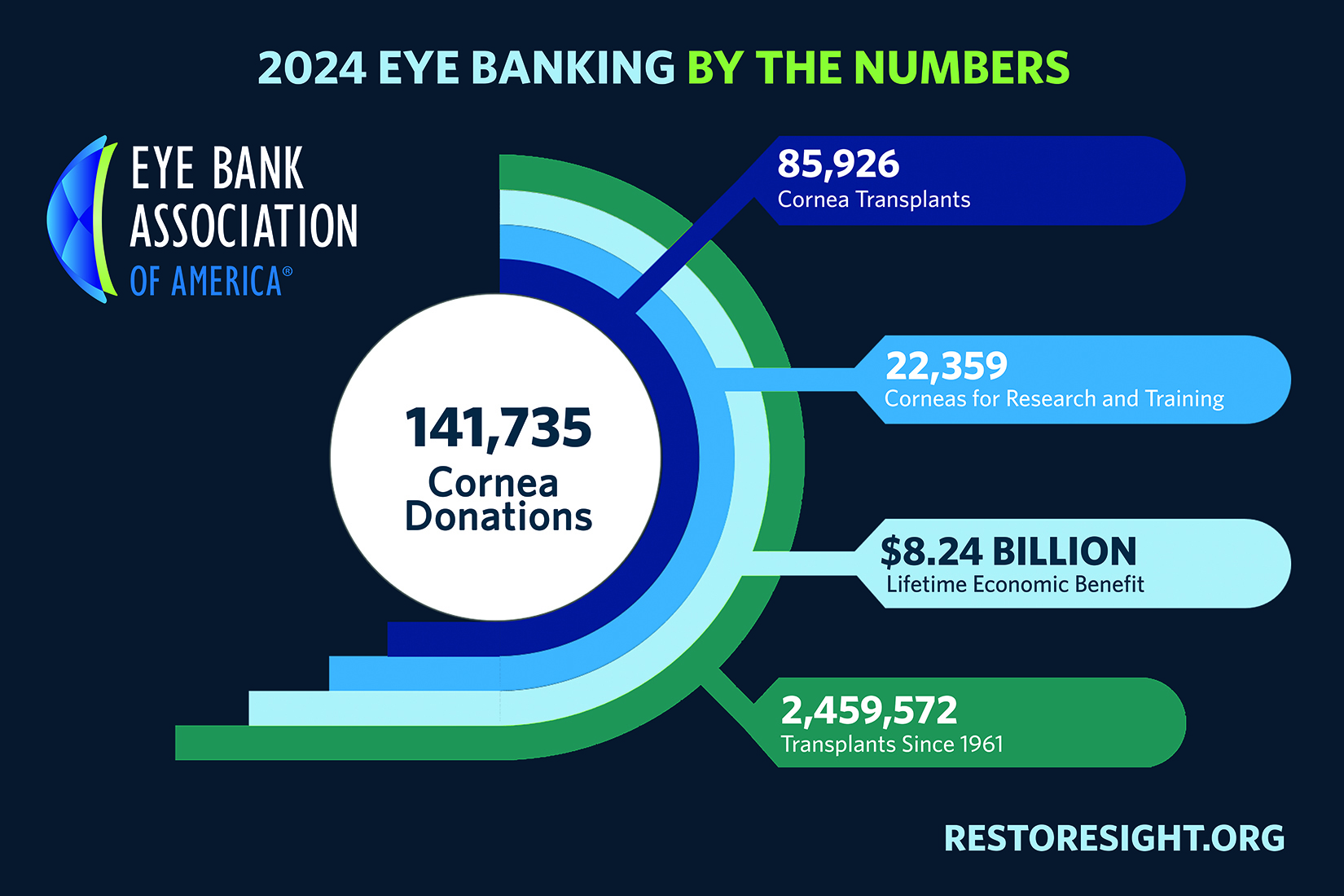 2024 EYE BANKING BY THE NUMBERS

EYE BANK ASSOCIATION OF AMERICA®

141,735
Cornea Donations

85,926
Cornea Transplants

22,359
Corneas for Research and Training

$8.24 BILLION
Lifetime Economic Benefit

2,459,572
Transplants Since 1961

RESTORESIGHT.ORG